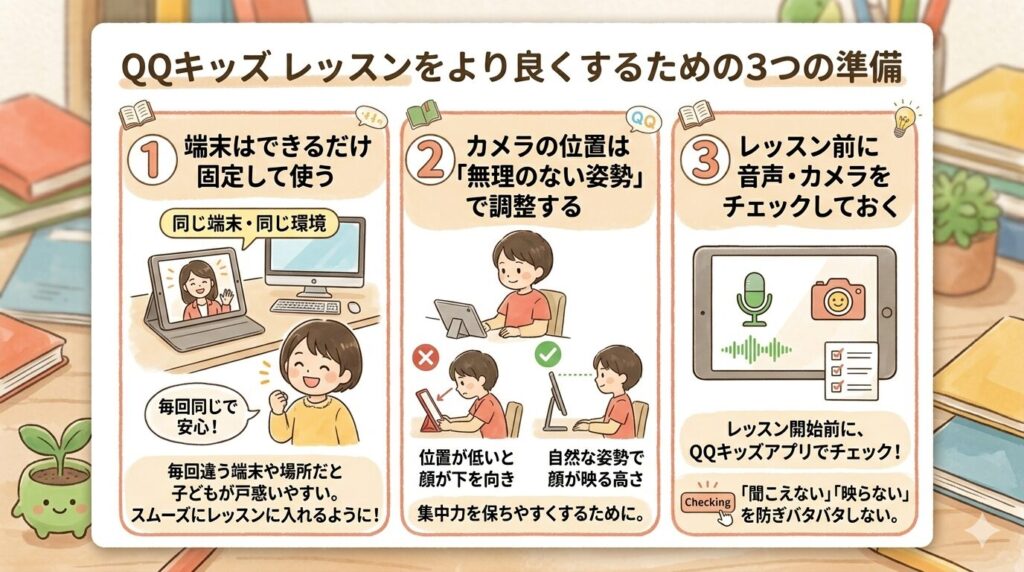 QQキッズ レッスンをより良くするための3つの準備

1 端末はできるだけ固定して使う

同じ端末・同じ環境

毎回同じで安心！

毎回違う端末や場所だと子どもが戸惑いやすい。スムーズにレッスンに入れるように！

QQ

2 カメラの位置は「無理のない姿勢」で調整する

位置が低いと顔が下を向き

自然な姿勢で顔が映る高さ

集中力を保ちやすくするために。

3 レッスン前に音声・カメラをチェックしておく

レッスン開始前に、QQキッズアプリでチェック！

Checking

「聞こえない」「映らない」を防ぎバタバタしない。